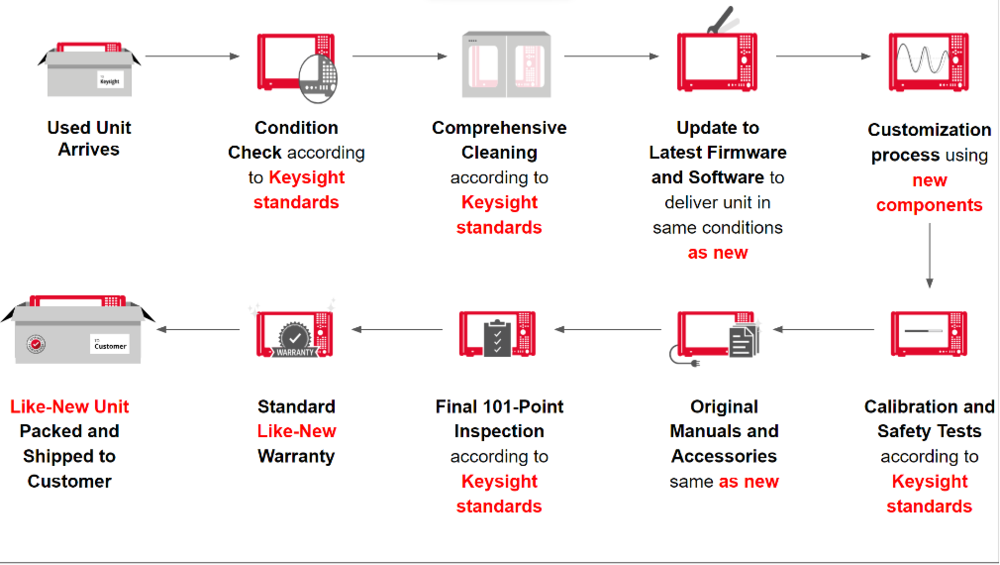 Keysight

Used Unit Arrives

Condition Check according to Keysight standards

Comprehensive Cleaning according to Keysight standards

Update to Latest Firmware and Software to deliver unit in same conditions as new

Customization process using new components

Calibration and Safety Tests according to Keysight standards

Original Manuals and Accessories same as new

Final 101-Point Inspection according to Keysight standards

WARRANTY

Standard Like-New Warranty

Customer

Like-New Unit Packed and Shipped to Customer