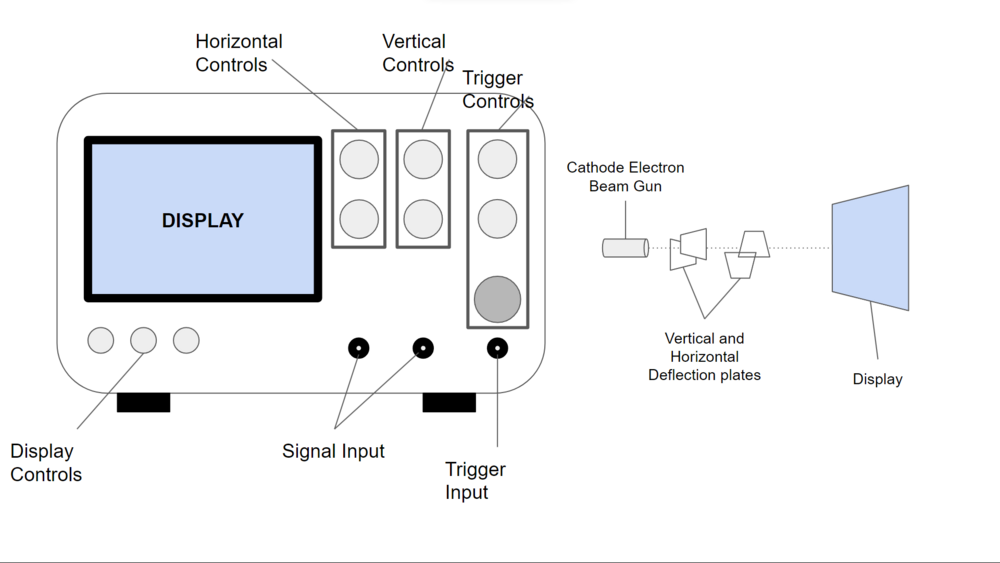 Horizontal Controls

Vertical Controls

Trigger Controls

DISPLAY

Display Controls

Signal Input

Trigger Input

Cathode Electron Beam Gun

Vertical and Horizontal Deflection plates

Display